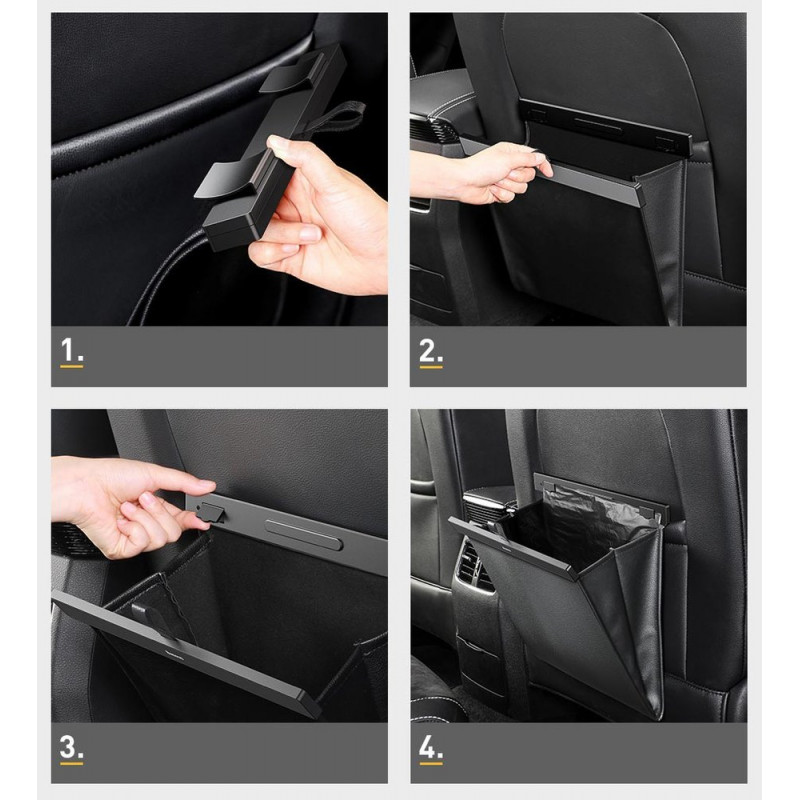 1.

2.

3.

4.